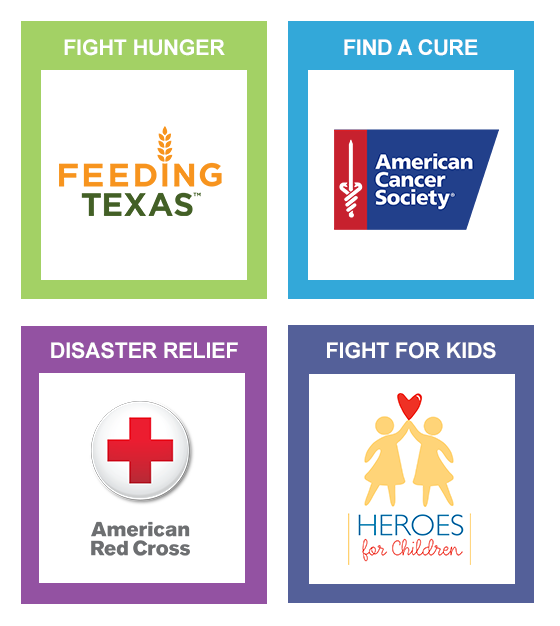 FIGHT HUNGER

FEEDING TEXAS™

FIND A CURE

American Cancer Society®

DISASTER RELIEF

American Red Cross

FIGHT FOR KIDS

HEROES for Children